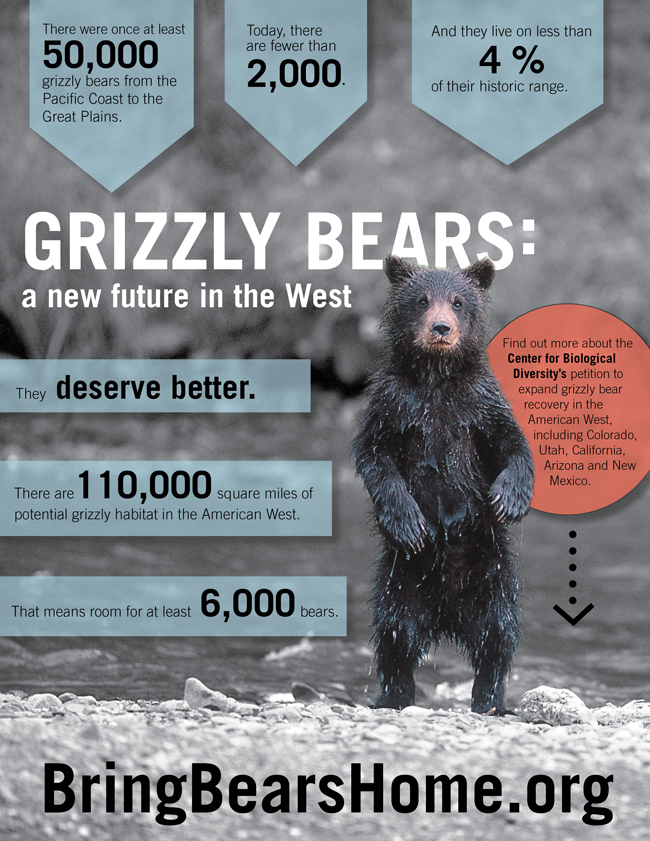 There were once at least 50,000 grizzly bears from the Pacific Coast to the Great Plains.

Today, there are fewer than 2,000.

And they live on less than 4 % of their historic range.

GRIZZLY BEARS:
a new future in the West

They deserve better.

There are 110,000 square miles of potential grizzly habitat in the American West.

That means room for at least 6,000 bears.

Find out more about the Center for Biological Diversity's petition to expand grizzly bear recovery in the American West, including Colorado, Utah, California, Arizona and New Mexico.

BringBearsHome.org