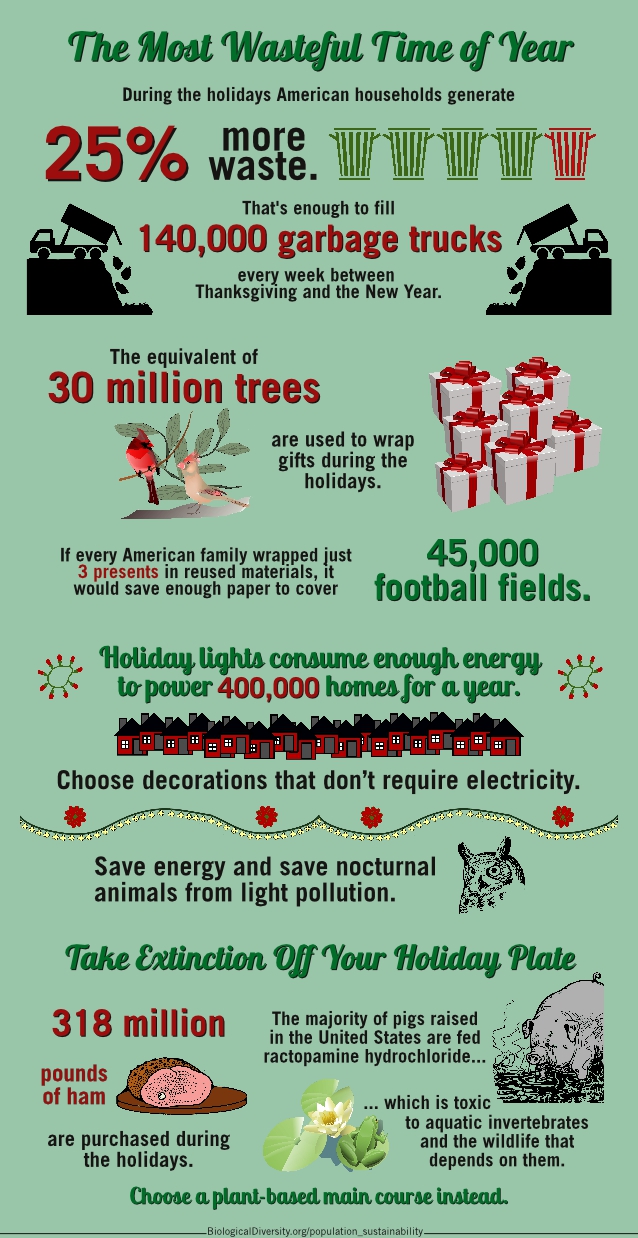 The Most Wasteful Time of Year

During the holidays American households generate

25% more waste.

That's enough to fill

140,000 garbage trucks

every week between Thanksgiving and the New Year.

The equivalent of

30 million trees

are used to wrap gifts during the holidays.

If every American family wrapped just 3 presents in reused materials, it would save enough paper to cover

45,000 football fields.

Holiday lights consume enough energy to power 400,000 homes for a year.

Choose decorations that don't require electricity.

Save energy and save nocturnal animals from light pollution.

Take Extinction Off Your Holiday Plate

318 million

pounds of ham

are purchased during the holidays.

The majority of pigs raised in the United States are fed ractopamine hydrochloride...

... which is toxic to aquatic invertebrates and the wildlife that depends on them.

Choose a plant-based main course instead.

BiologicalDiversity.org/population_sustainability